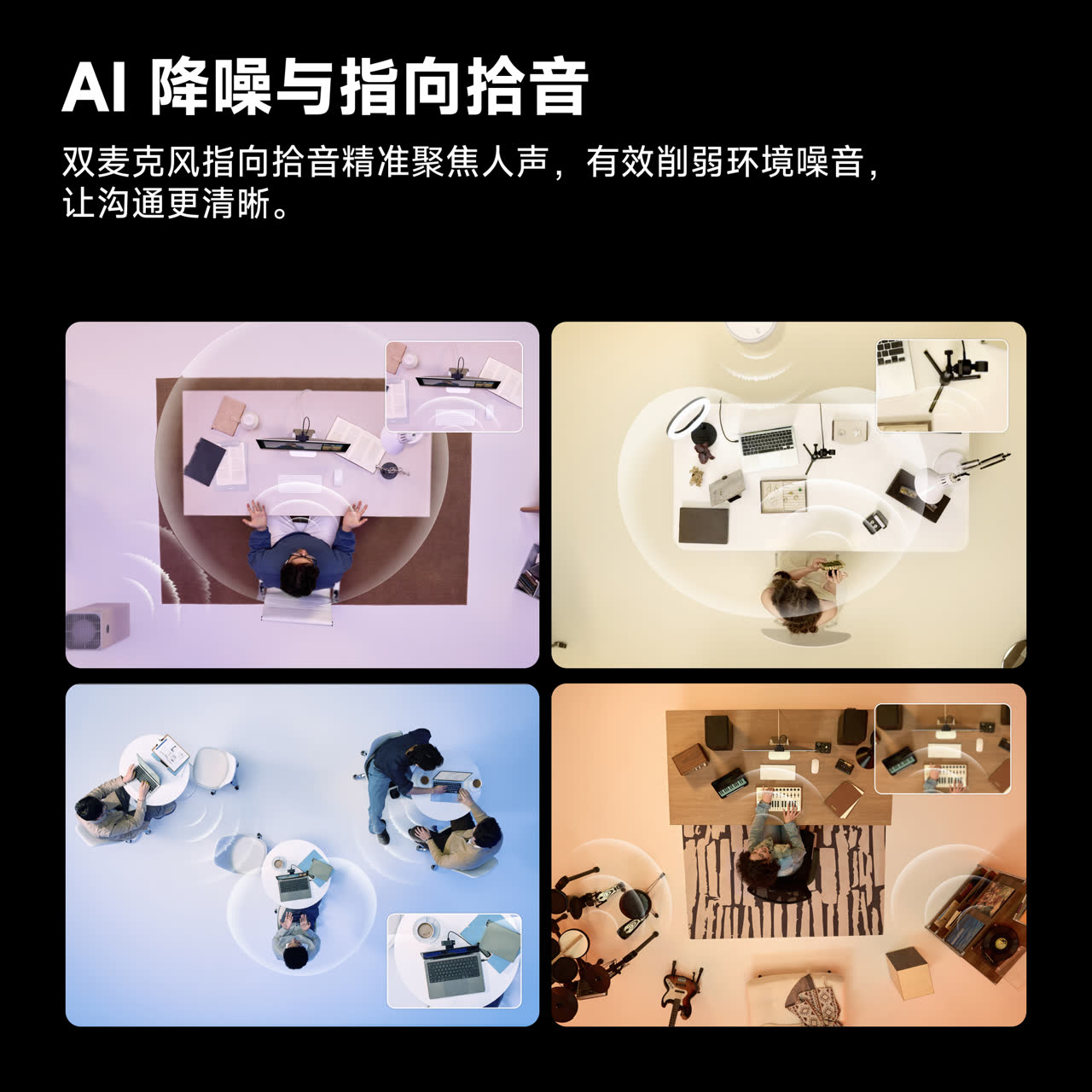 AI 降噪与指向拾音

双麦克风指向拾音精准聚焦人声，有效削弱环境噪音，让沟通更清晰。