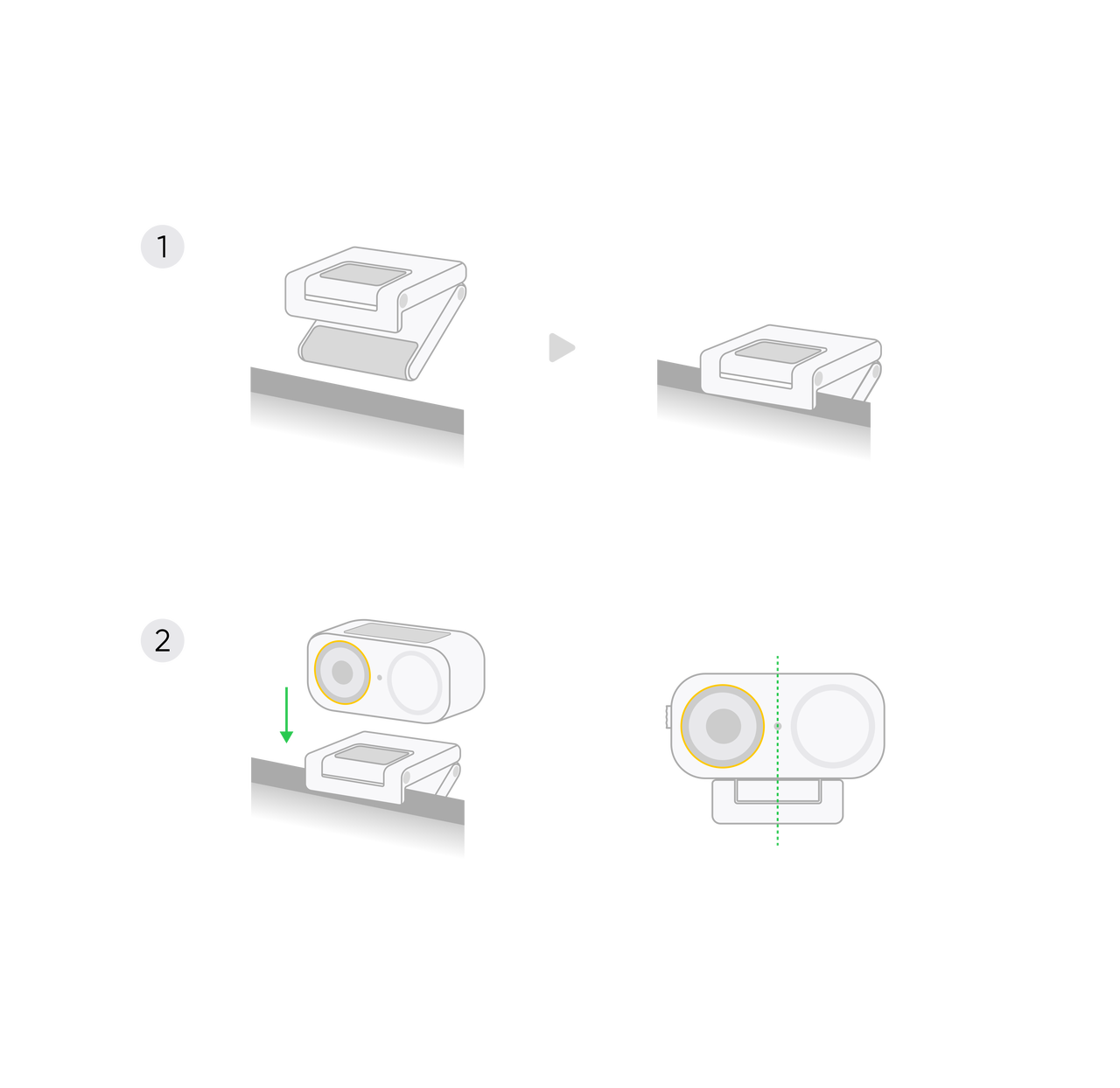 1

2